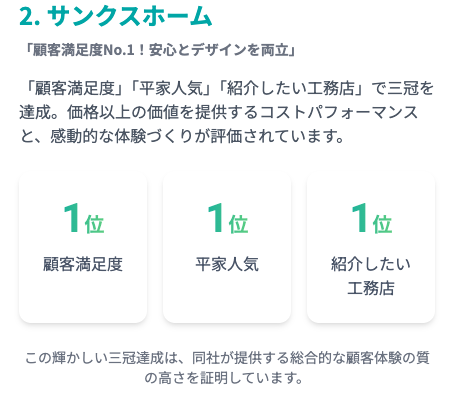 2. サンクスホーム

「顧客満足度No.1！安心とデザインを両立」

「顧客満足度」「平家人気」「紹介したい工務店」で三冠を達成。価格以上の価値を提供するコストパフォーマンスと、感動的な体験づくりが評価されています。

1位
顧客満足度

1位
平家人気

1位
紹介したい工務店

この輝かしい三冠達成は、同社が提供する総合的な顧客体験の質の高さを証明しています。